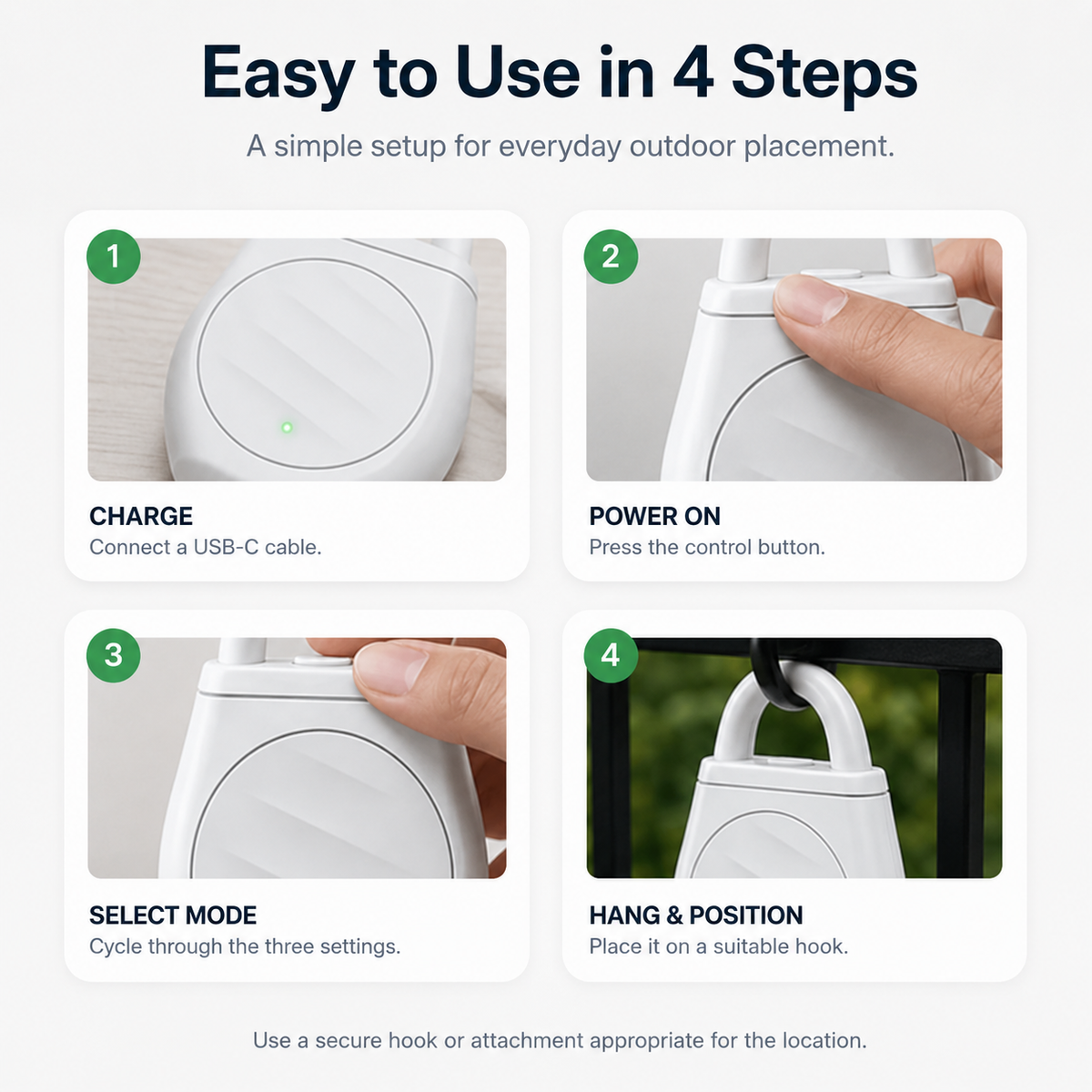 Easy to Use in 4 Steps

A simple setup for everyday outdoor placement.

1

CHARGE
Connect a USB-C cable.

2

POWER ON
Press the control button.

3

SELECT MODE
Cycle through the three settings.

4

HANG & POSITION
Place it on a suitable hook.

Use a secure hook or attachment appropriate for the location.