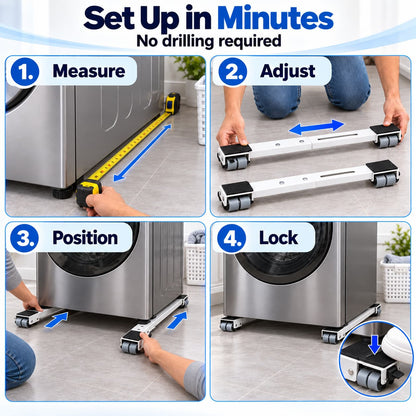 Set Up in Minutes
No drilling required

1. Measure

2. Adjust

3. Position

4. Lock